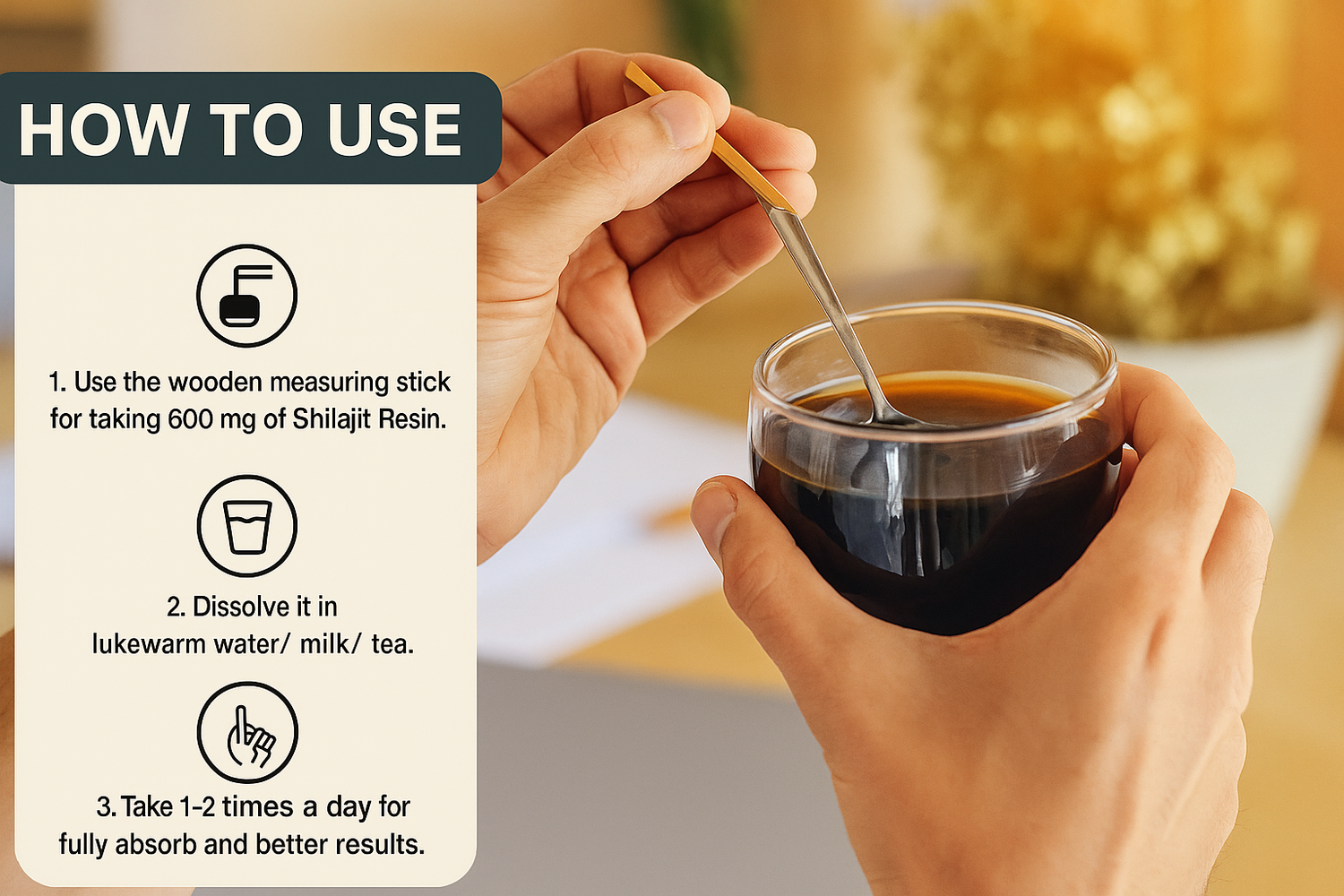 HOW TO USE

1. Use the wooden measuring stick for taking 600 mg of Shilajit Resin.

2. Dissolve it in lukewarm water/ milk/ tea.

3. Take 1-2 times a day for fully absorb and better results.